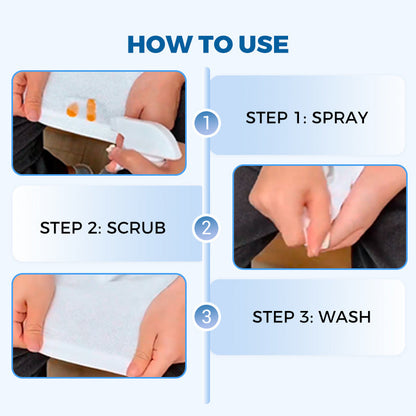 HOW TO USE

1

STEP 1: SPRAY

STEP 2: SCRUB

2

3

STEP 3: WASH