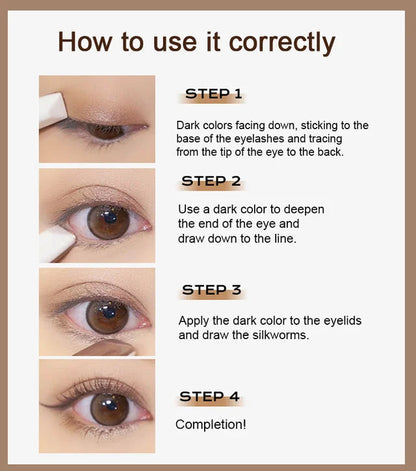 How to use it correctly

STEP 1

Dark colors facing down, sticking to the base of the eyelashes and tracing from the tip of the eye to the back.

STEP 2

Use a dark color to deepen the end of the eye and draw down to the line.

STEP 3

Apply the dark color to the eyelids and draw the silkworms.

STEP 4

Completion!